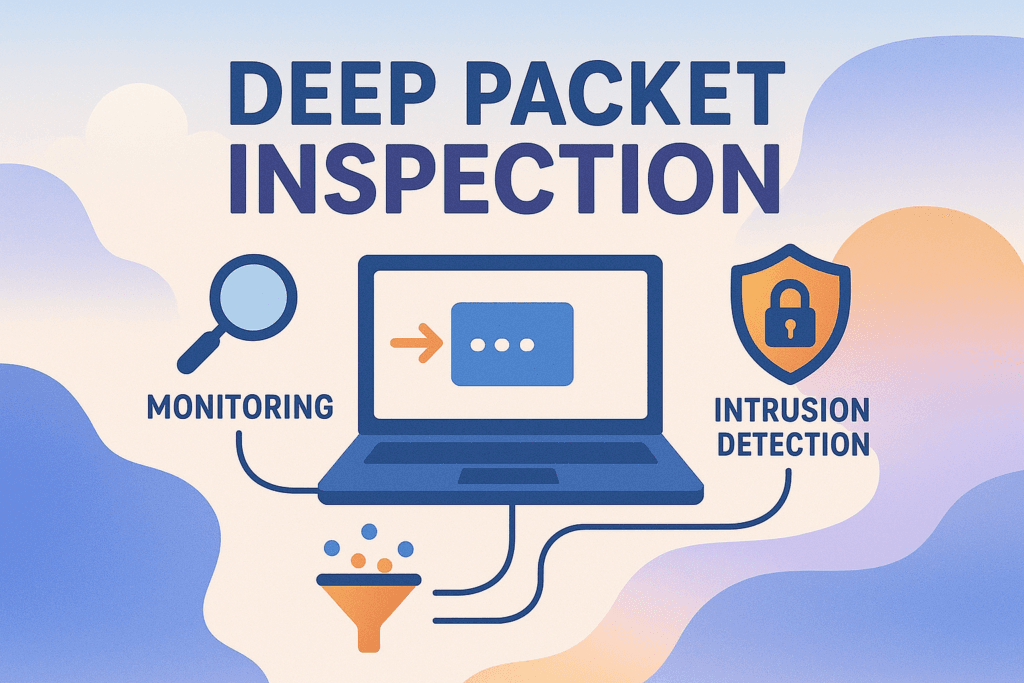 DEEP PACKET INSPECTION

MONITORING

INTRUSION DETECTION